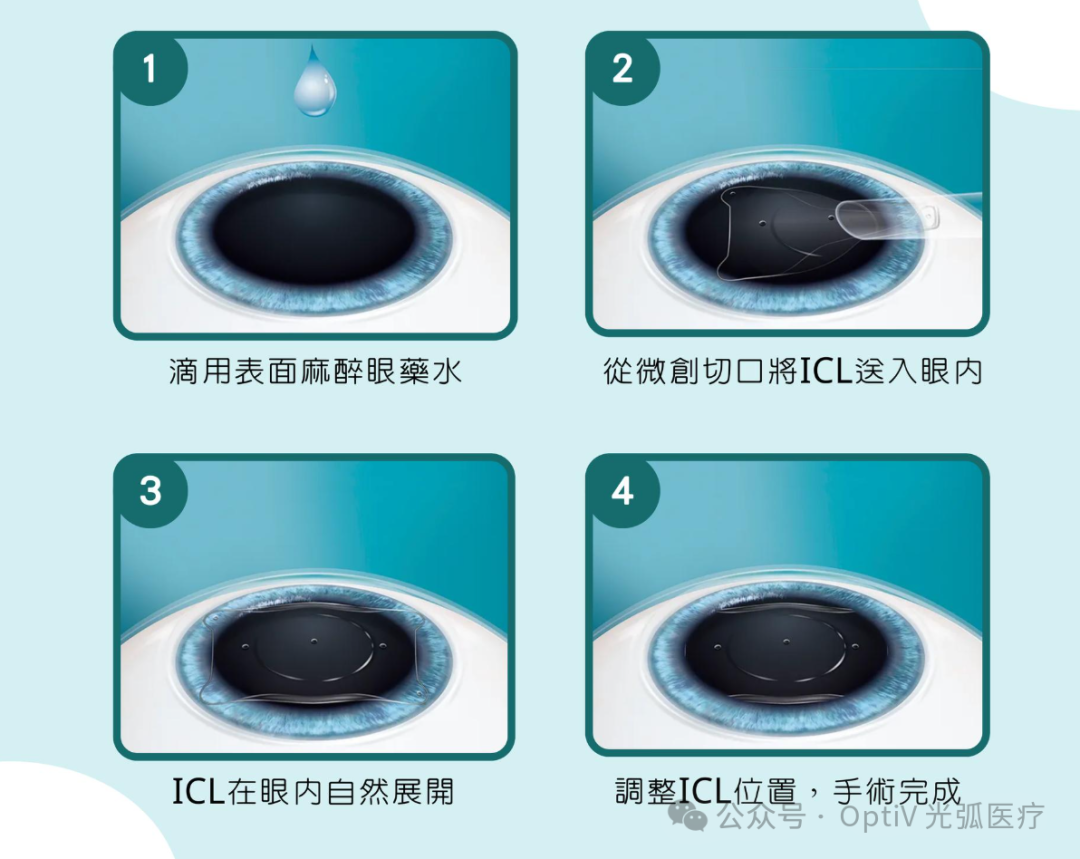 1

滴用表面麻醉眼藥水

2

從微創切口將ICL送入眼內

3

ICL在眼內自然展開

4

調整ICL位置，手術完成

公众号 · OptiV 光弧医疗